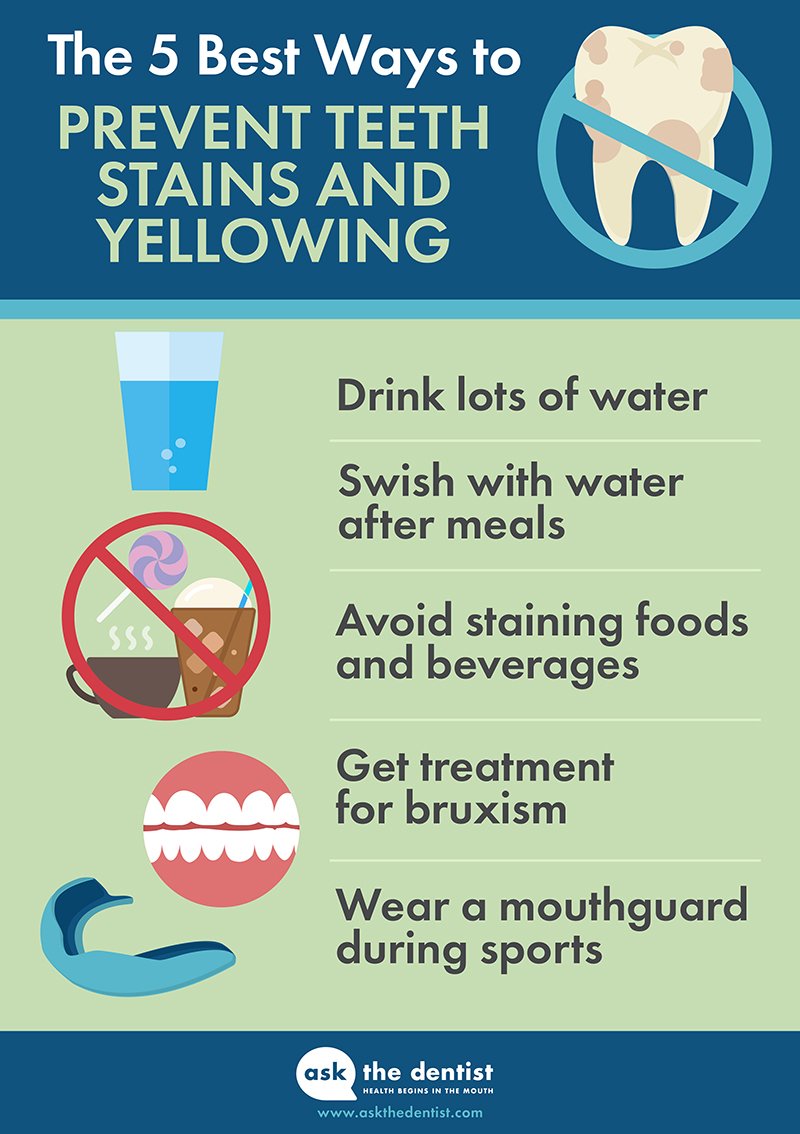 The 5 Best Ways to

PREVENT TEETH STAINS AND YELLOWING

Drink lots of water

Swish with water after meals

Avoid staining foods and beverages

Get treatment for bruxism

Wear a mouthguard during sports

ask the dentist
HEALTH BEGINS IN THE MOUTH
www.askthedentist.com